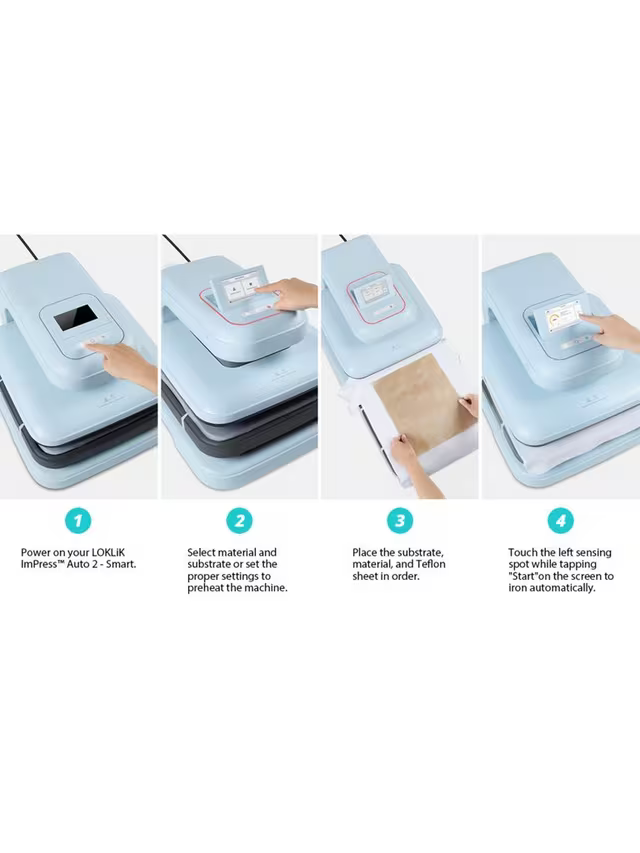 1

Power on your LOKLiK ImPress™ Auto 2 - Smart.

2

Select material and substrate or set the proper settings to preheat the machine.

3

Place the substrate, material, and Teflon sheet in order.

4

Touch the left sensing spot while tapping "Start"on the screen to iron automatically.